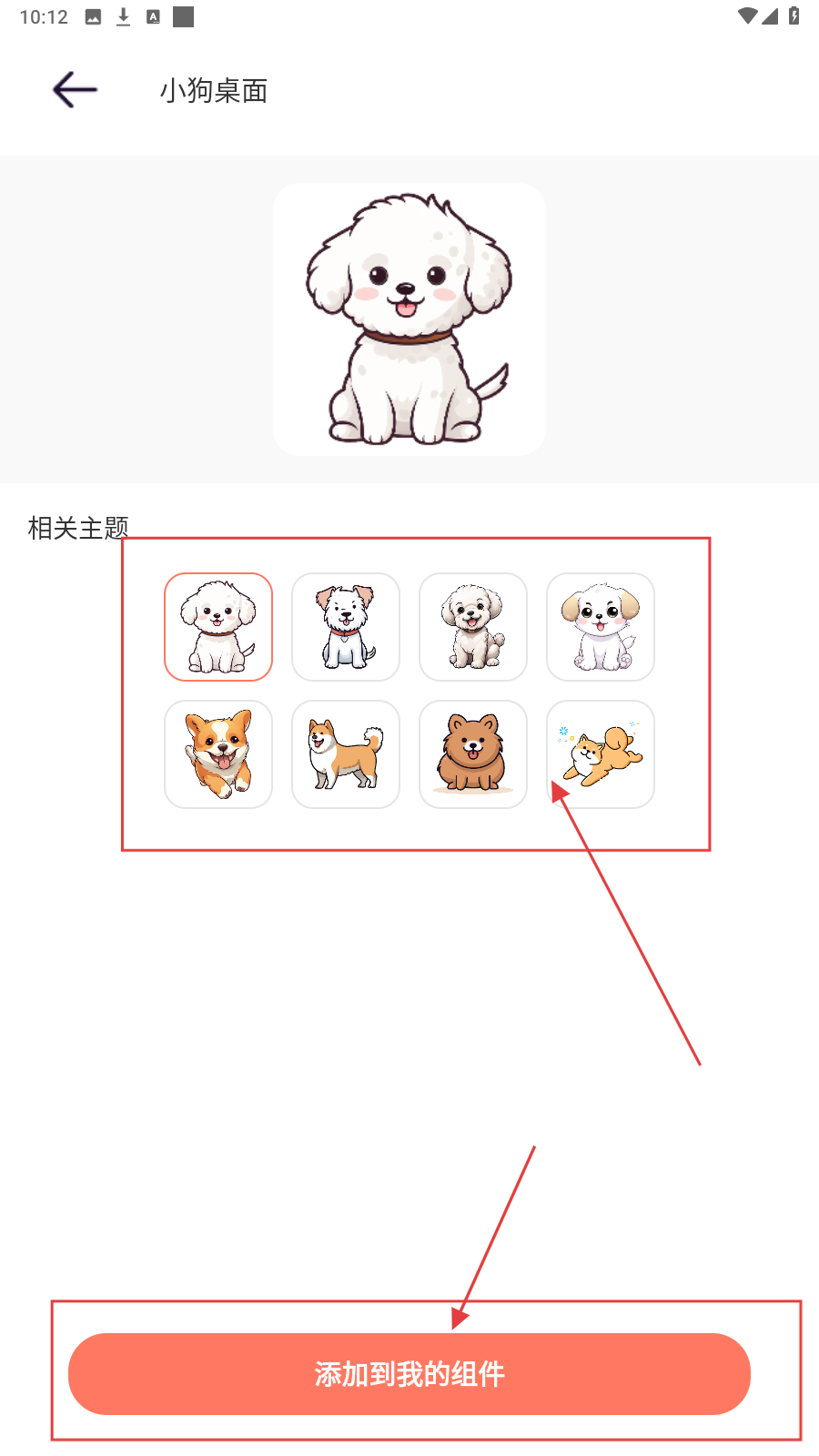 10:12

小狗桌面

相关主题

添加到我的组件