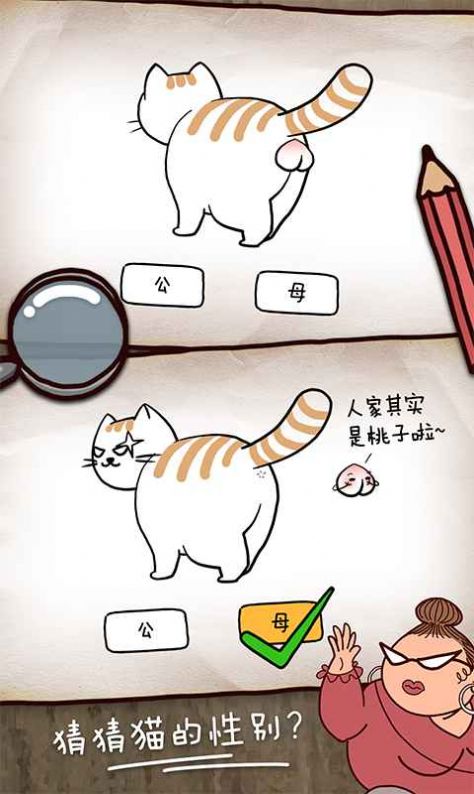 公

母

人家其实是桃子啦~

公

母

猜猜猫的性别?