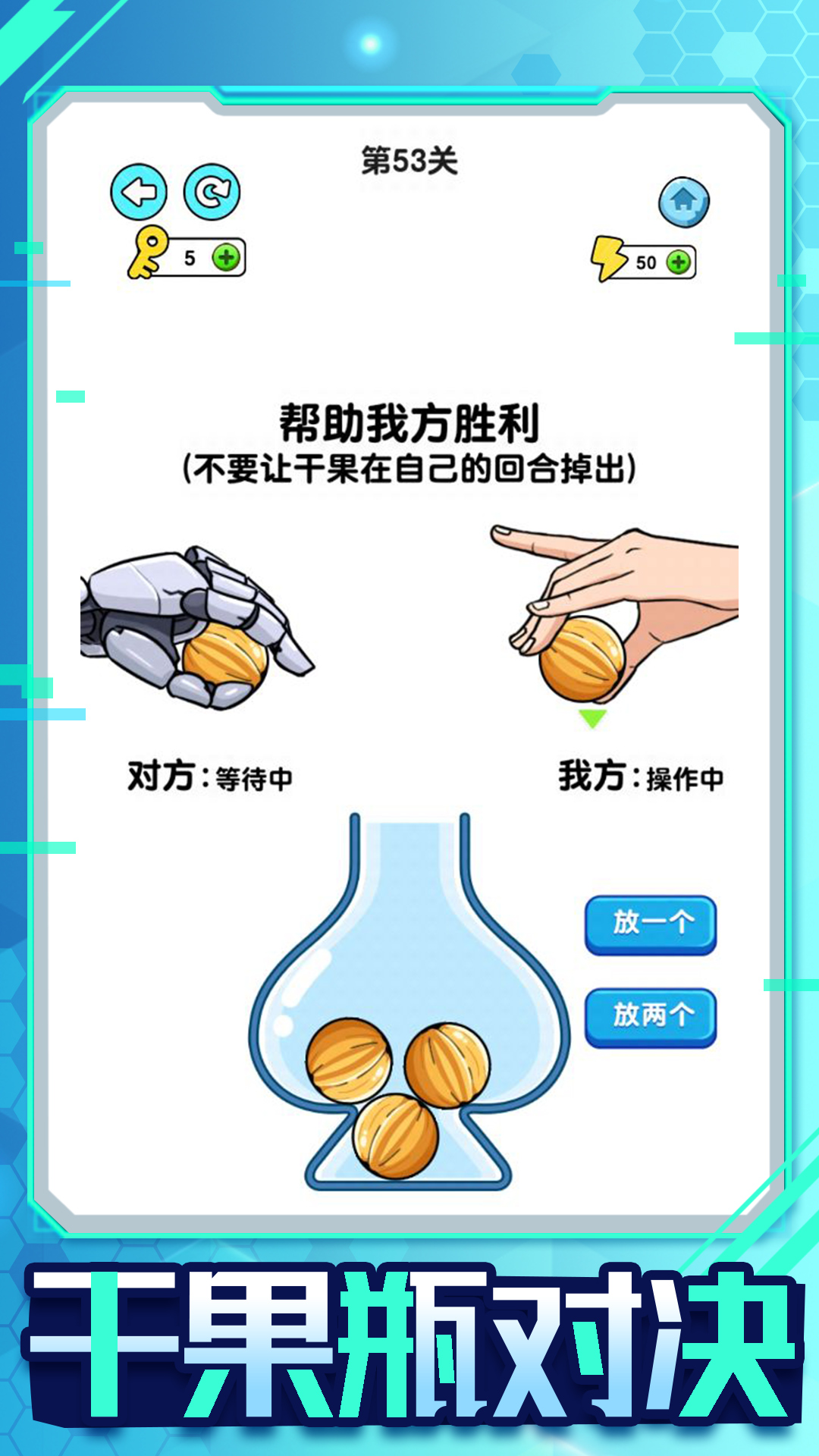 第53关

5

50

帮助我方胜利
(不要让干果在自己的回合掉出)

对方：等待中

我方：操作中

放一个

放两个

干果瓶对决