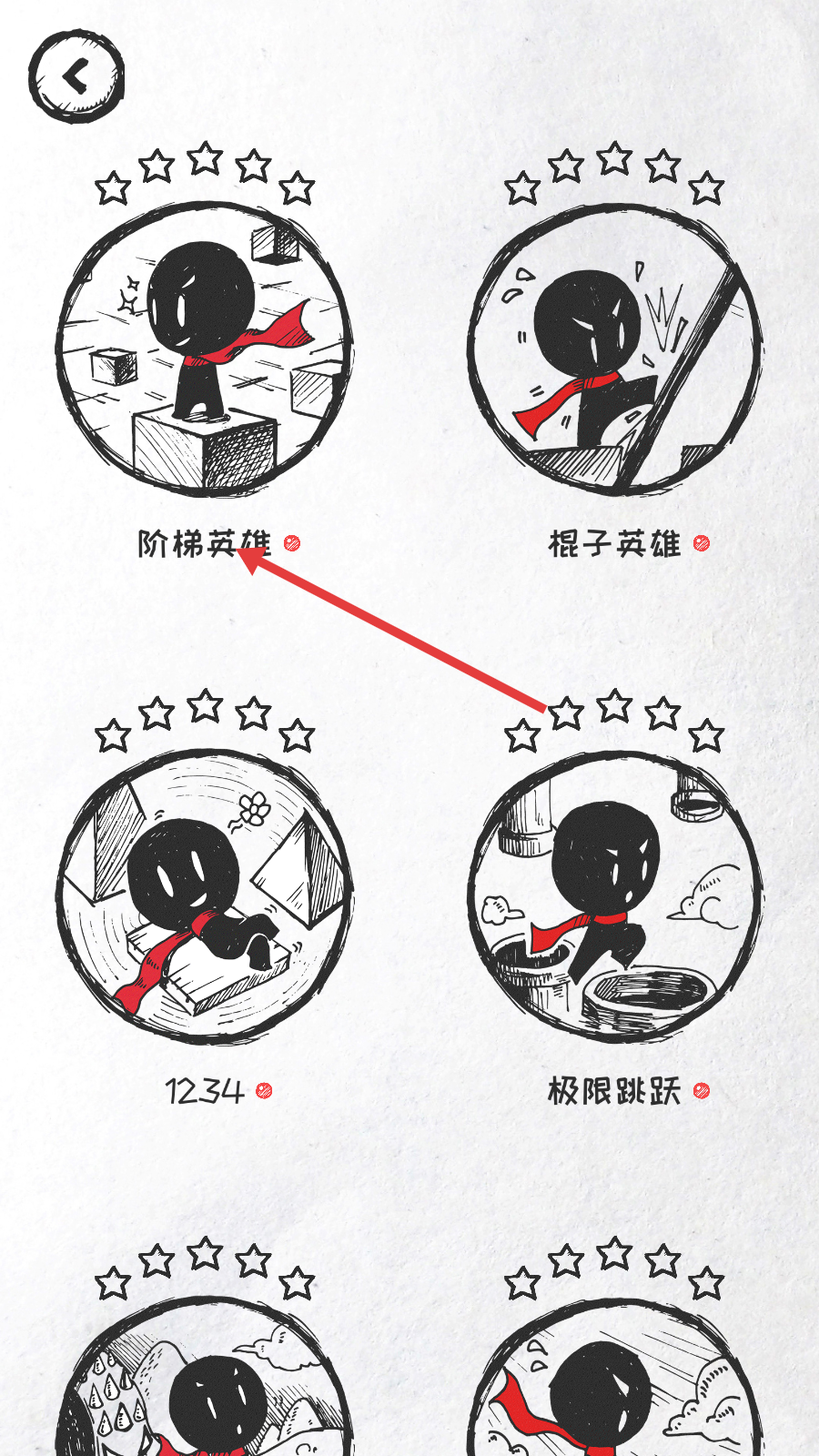 阶梯英雄

棍子英雄

1234

极限跳跃